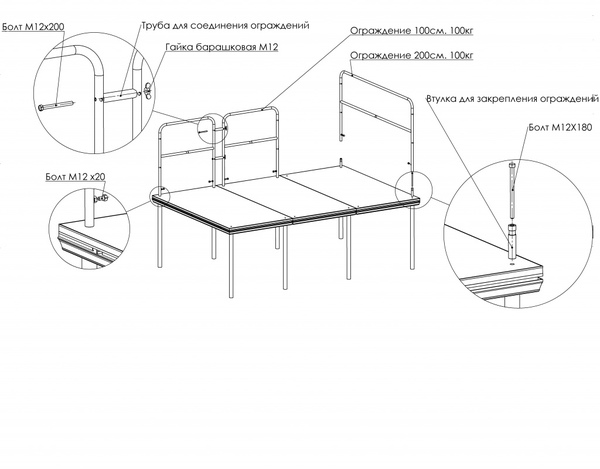 Болт М12х200
Труба для соединения ограждений
Гайка барашковая М12
Ограждение 100см. 100кг
Ограждение 200см. 100кг
Втулка для закрепления ограждений
Болт М12Х180
Болт М12 х20